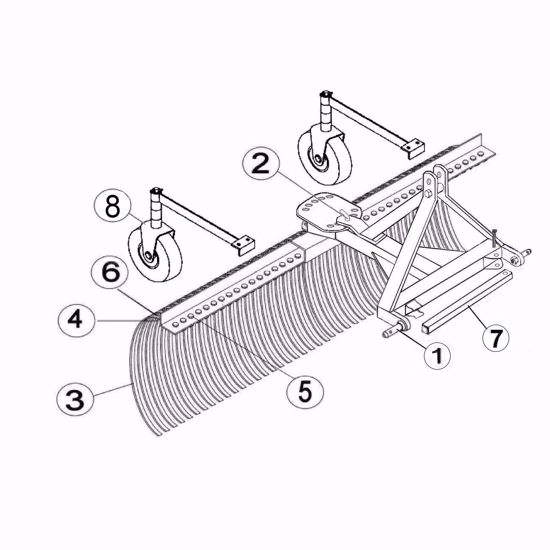 2
8
6
4
3
5
1
7