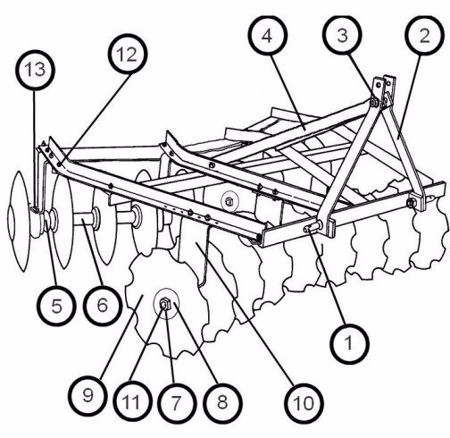 13
12
4
3
2
5
6
1
9
11
7
8
10