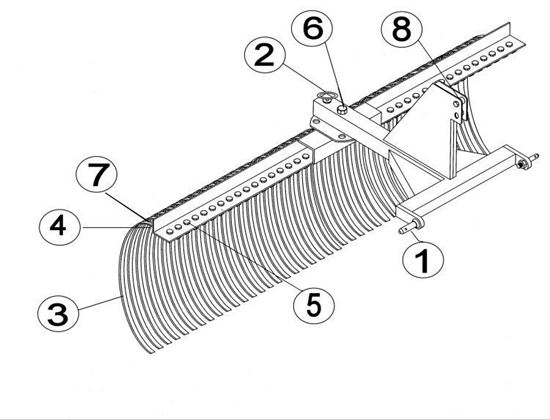 6
8
2
7
4
1
5
3